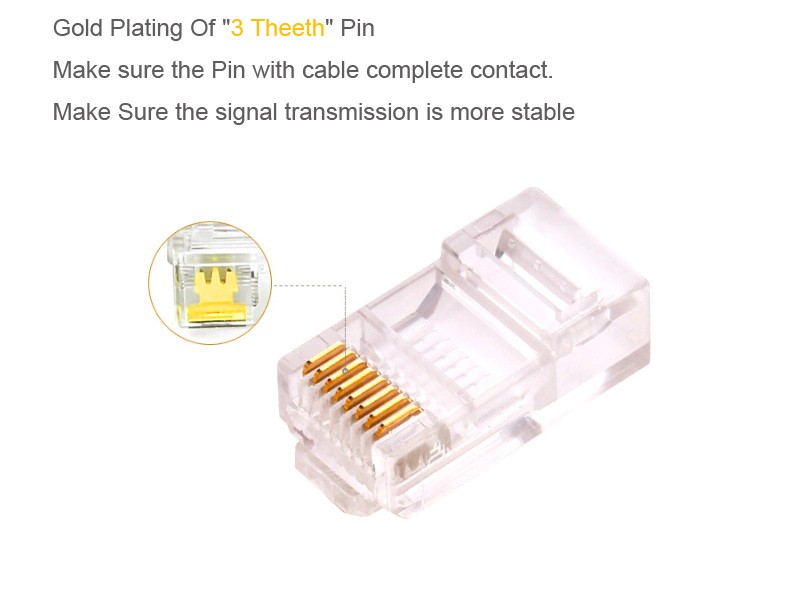 Gold Plating Of "3 Theeth" Pin

Make sure the Pin with cable complete contact.

Make Sure the signal transmission is more stable