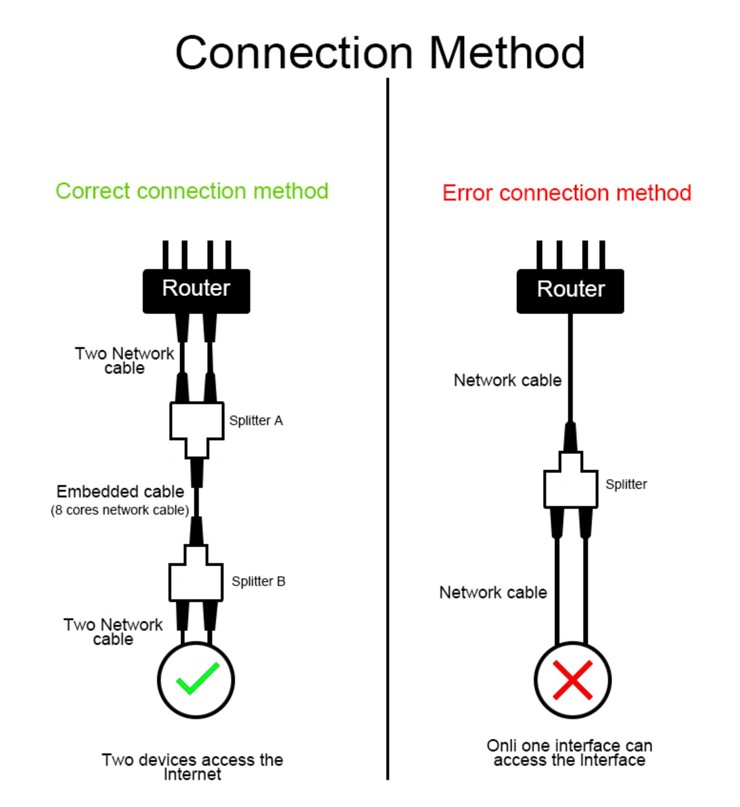 Connection Method

Correct connection method

Router

Two Network cable

Splitter A

Embedded cable
(8 cores network cable)

Splitter B

Two Network cable

Two devices access the Internet

Error connection method

Router

Network cable

Splitter

Network cable

Onli one interface can access the Interface